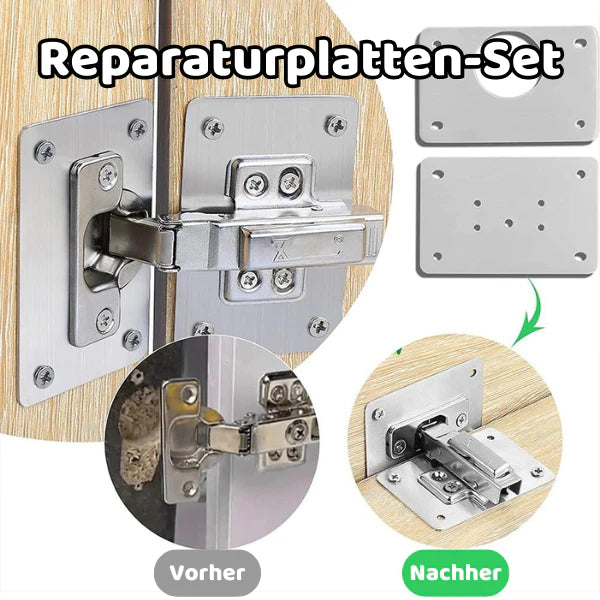 Reparaturplatten-Set

Vorher

Nachher