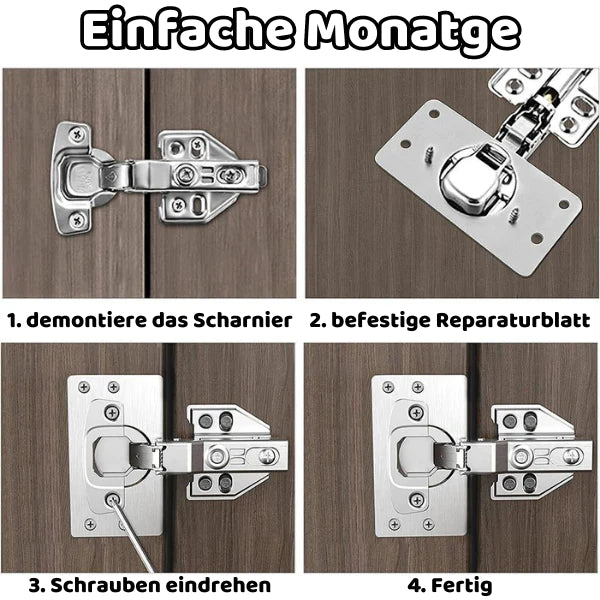 Einfache Monatge

1. demontiere das Scharnier

2. befestige Reparaturblatt

3. Schrauben eindrehen

4. Fertig